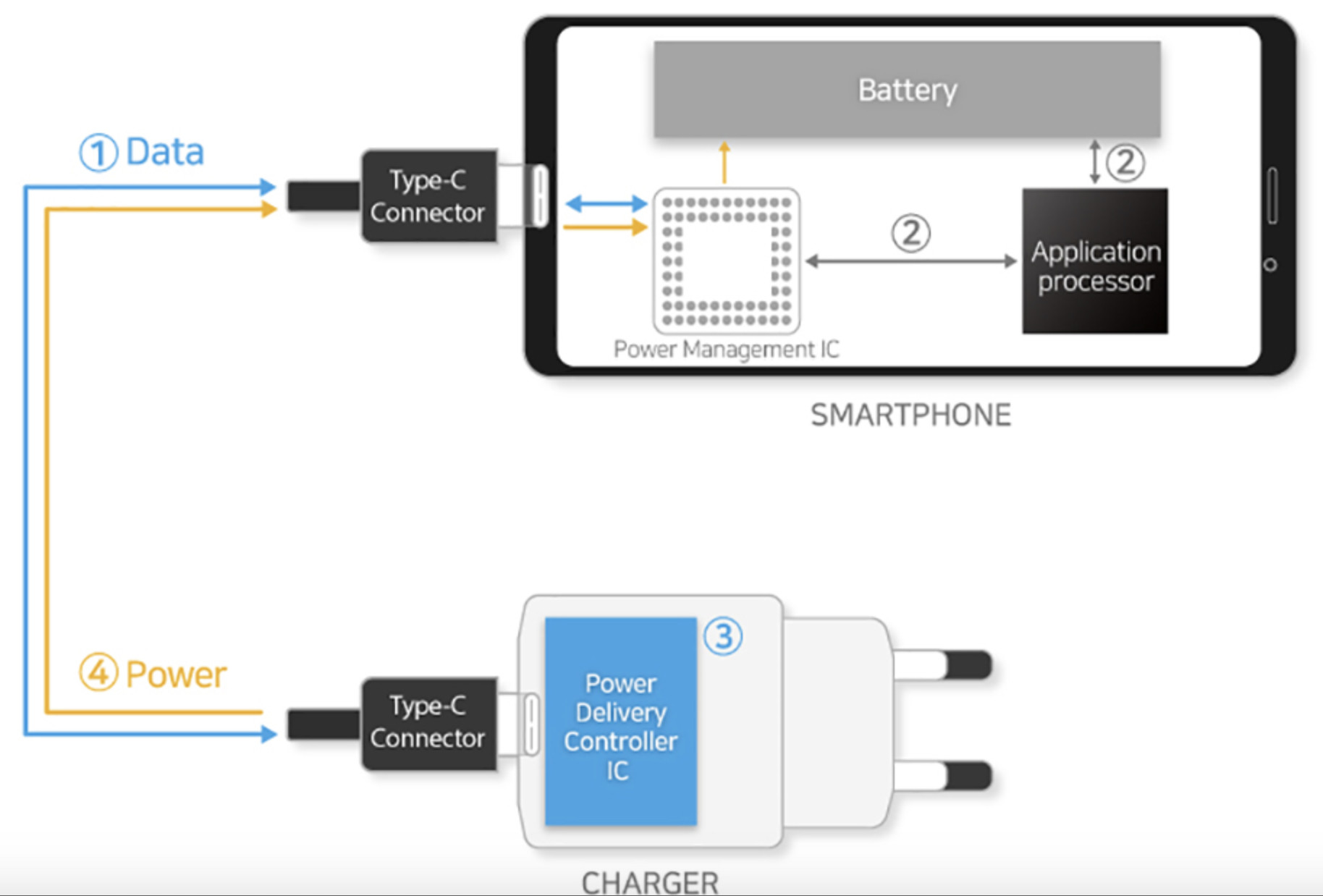 ① Data

Type-C Connector

Battery

② ②

Application processor

Power Management IC

SMARTPHONE

④ Power

Type-C Connector

Power Delivery Controller IC

③

CHARGER