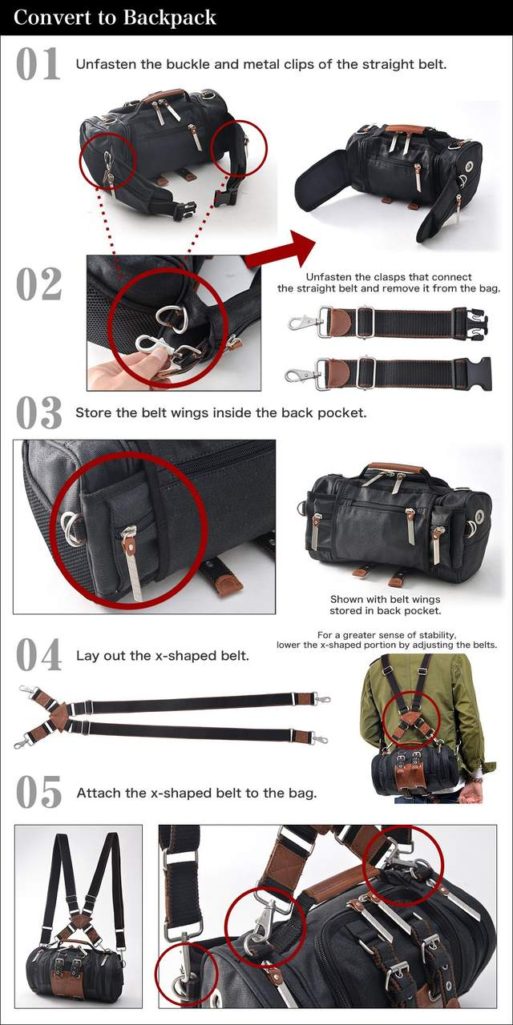 Convert to Backpack

01 Unfasten the buckle and metal clips of the straight belt.

02

Unfasten the clasps that connect the straight belt and remove it from the bag.

03 Store the belt wings inside the back pocket.

Shown with belt wings stored in back pocket.

04 Lay out the x-shaped belt.

For a greater sense of stability, lower the x-shaped portion by adjusting the belts.

05 Attach the x-shaped belt to the bag.