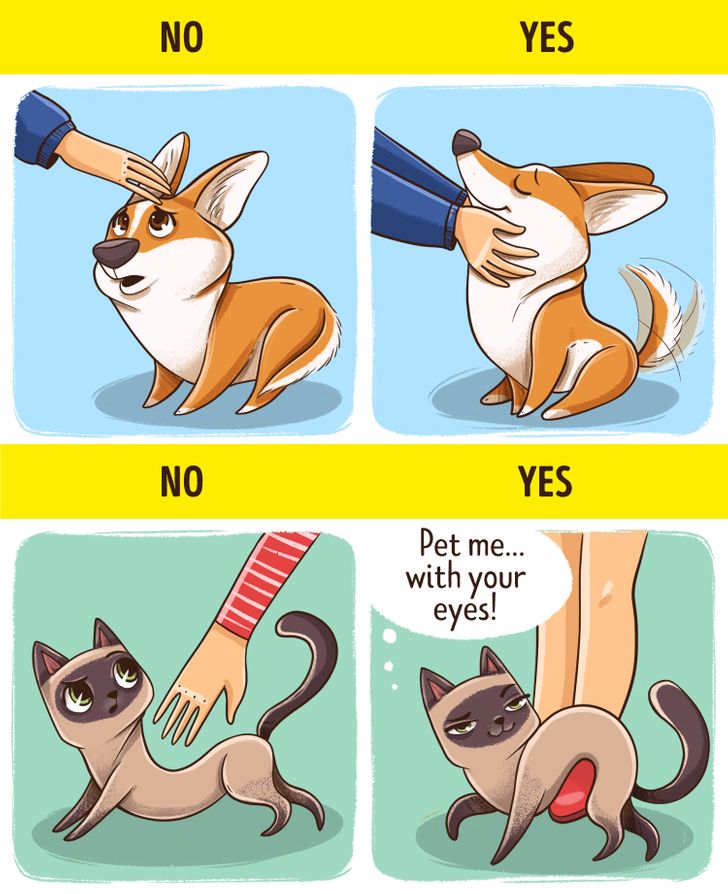 NO

YES

NO

YES

Pet me... with your eyes!