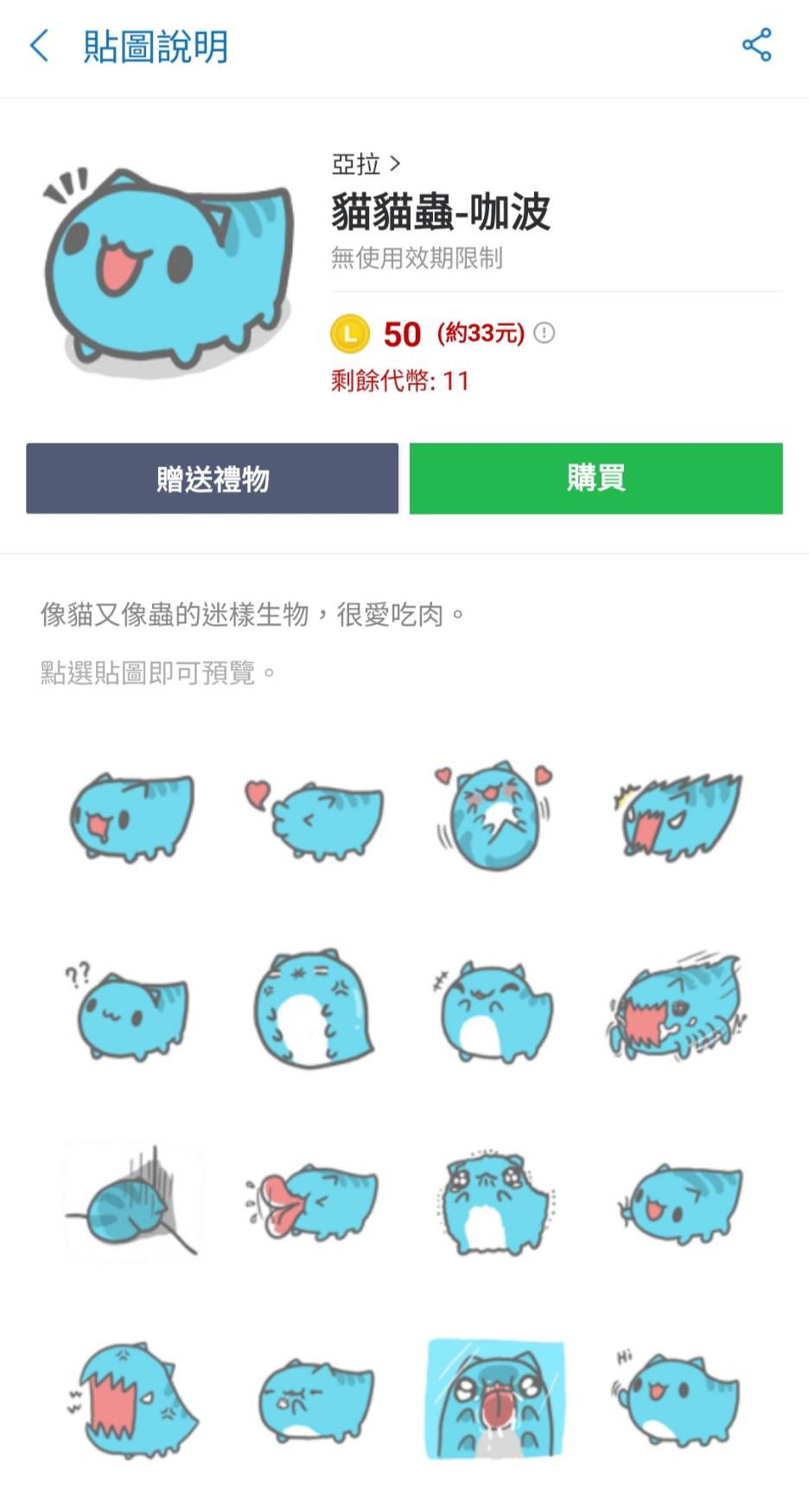 貼圖說明

亞拉 >
貓貓蟲-咖波
無使用效期限制

L 50 (約33元)
剩餘代幣: 11

贈送禮物
購買

像貓又像蟲的迷樣生物，很愛吃肉。

點選貼圖即可預覽。

??

Hi