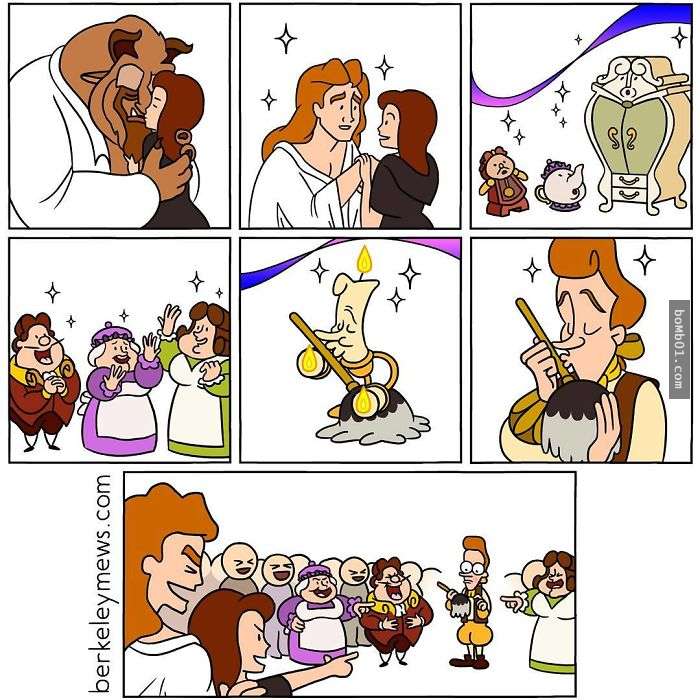 bomb01.com

berkeleymews.com