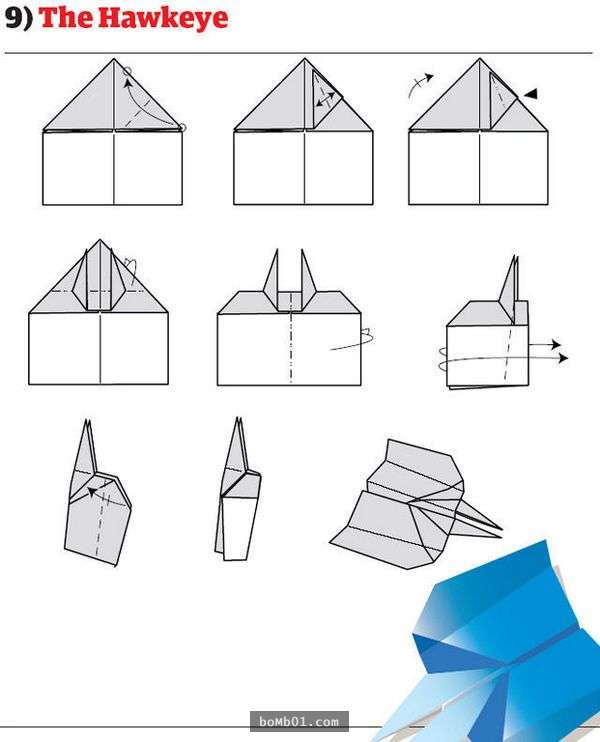 9) The Hawkeye

boMb01.com