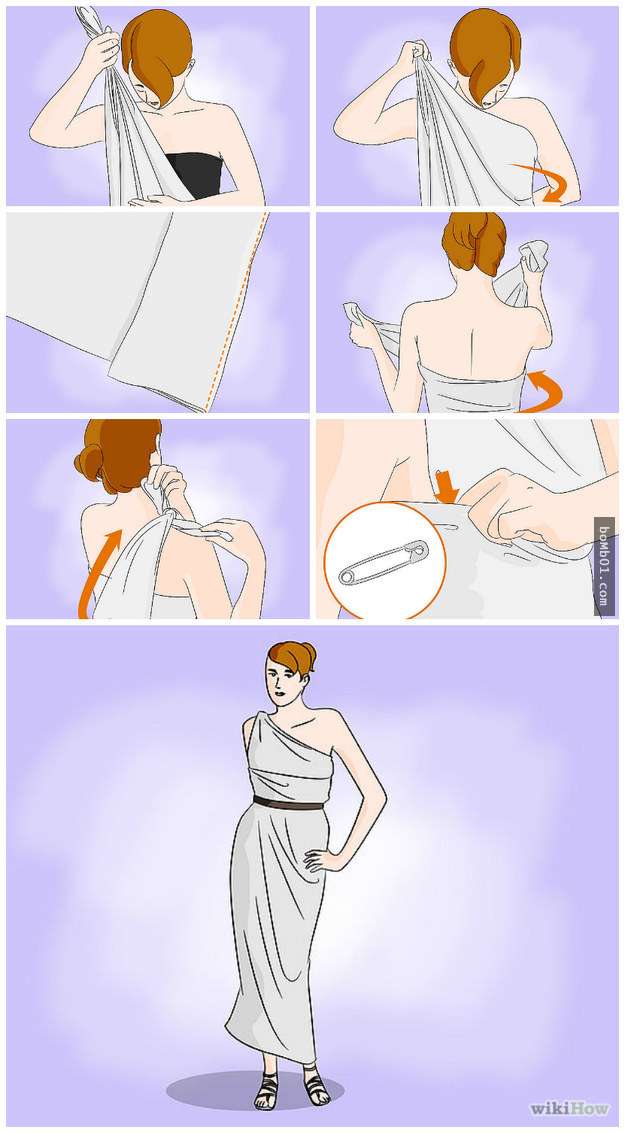 bomb01.com

wikiHow