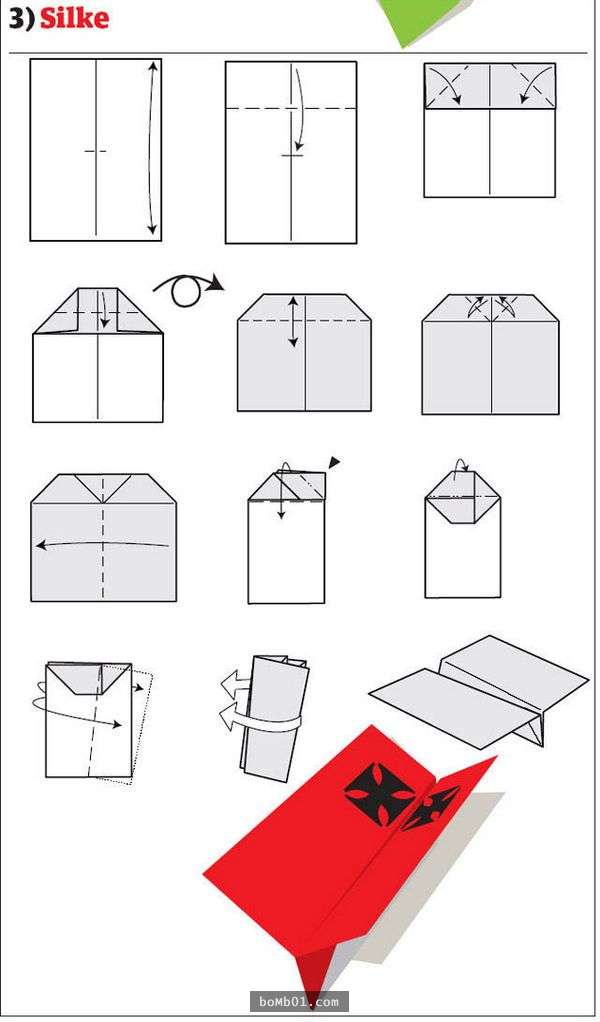 3) Silke

boMb01.com