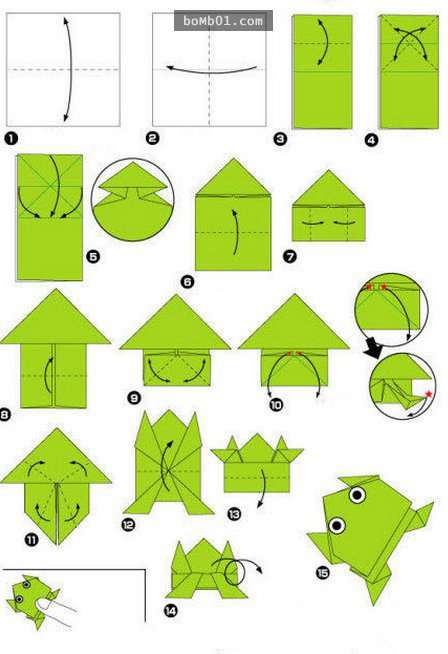 boMb01.com

1

2

3

4

5

6

7

8

9

10

11

12

13

14

15