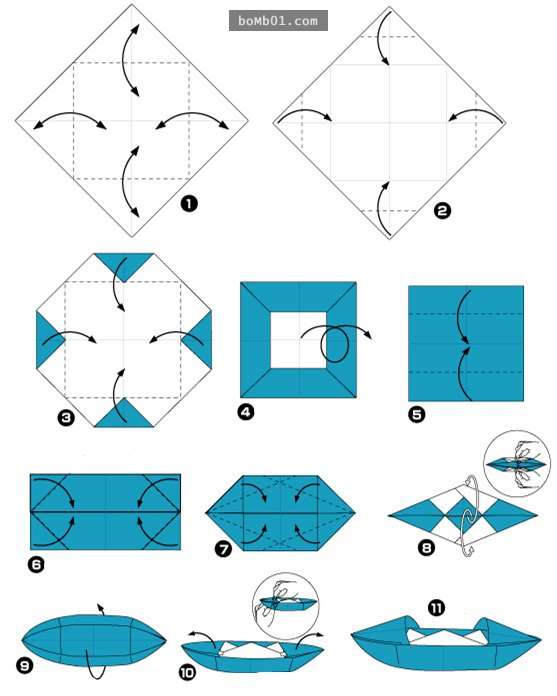 boMb01.com

1

2

3

4

5

6

7

8

9

10

11