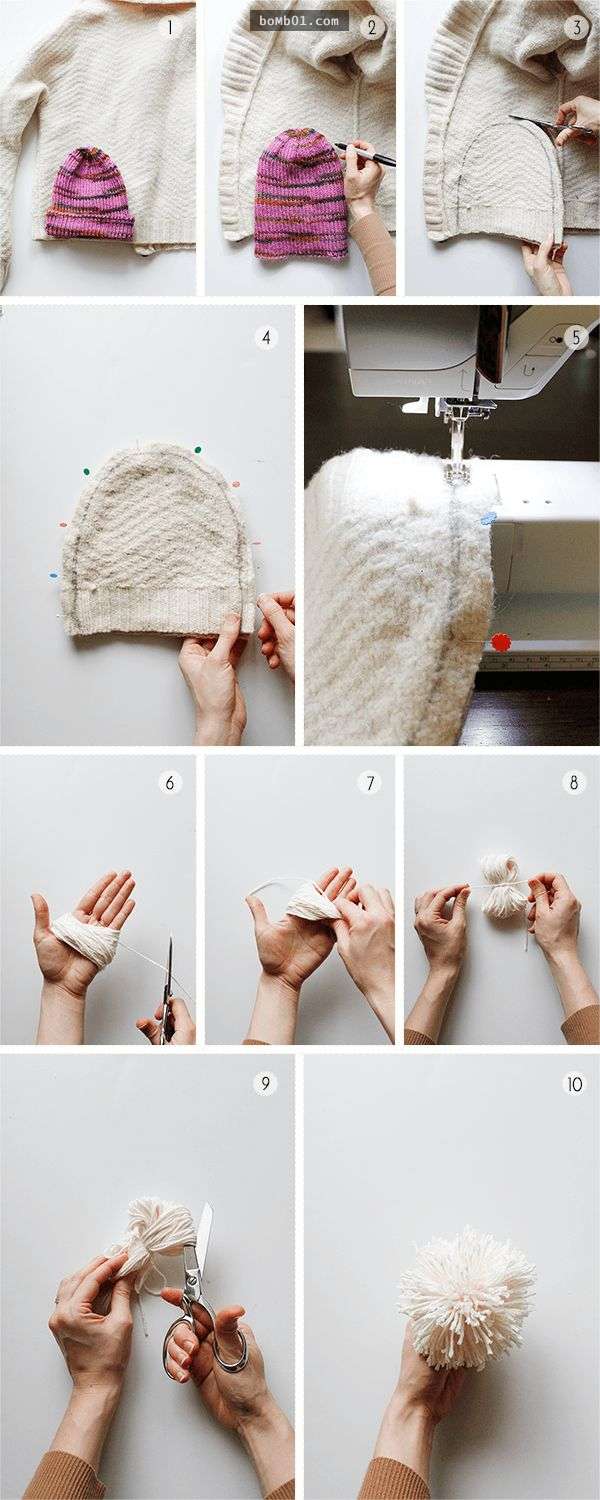 1
boMb01.com
2
3
4
5
6
7
8
9
10